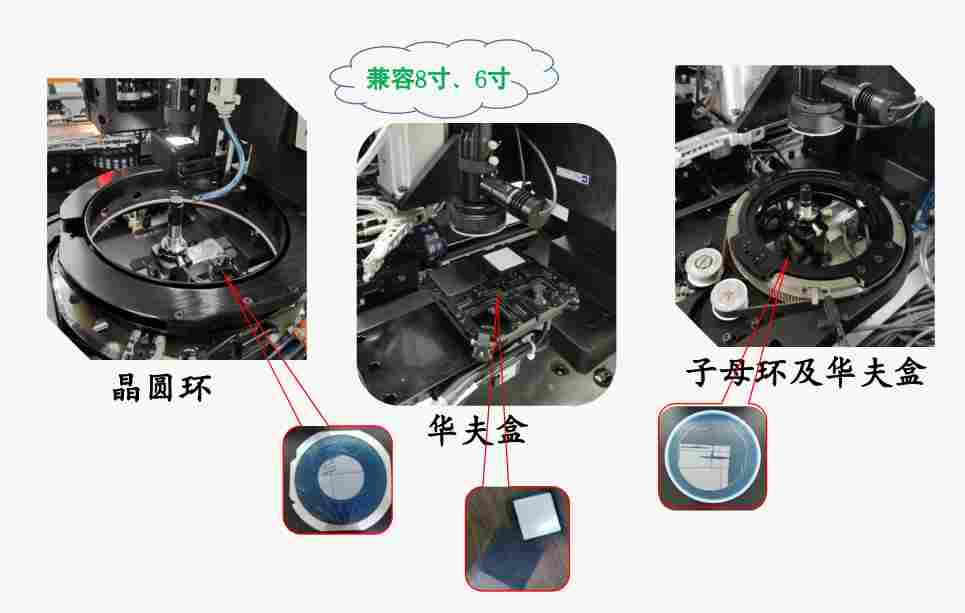 兼容8寸、6寸

晶圆环

华夫盒

子母环及华夫盒